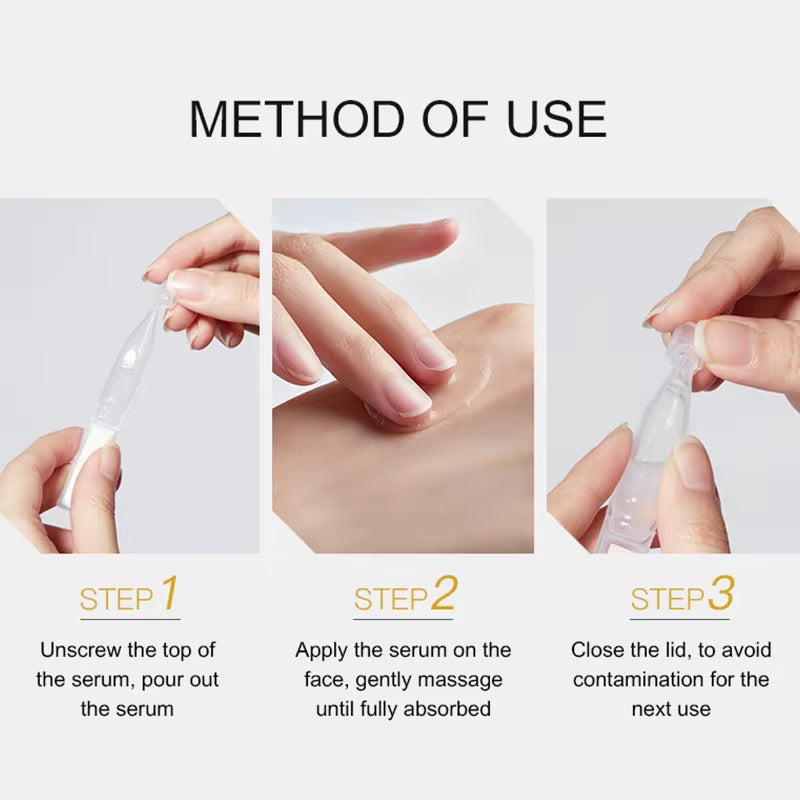 METHOD OF USE

STEP 1

Unscrew the top of the serum, pour out the serum

STEP 2

Apply the serum on the face, gently massage until fully absorbed

STEP 3

Close the lid, to avoid contamination for the next use